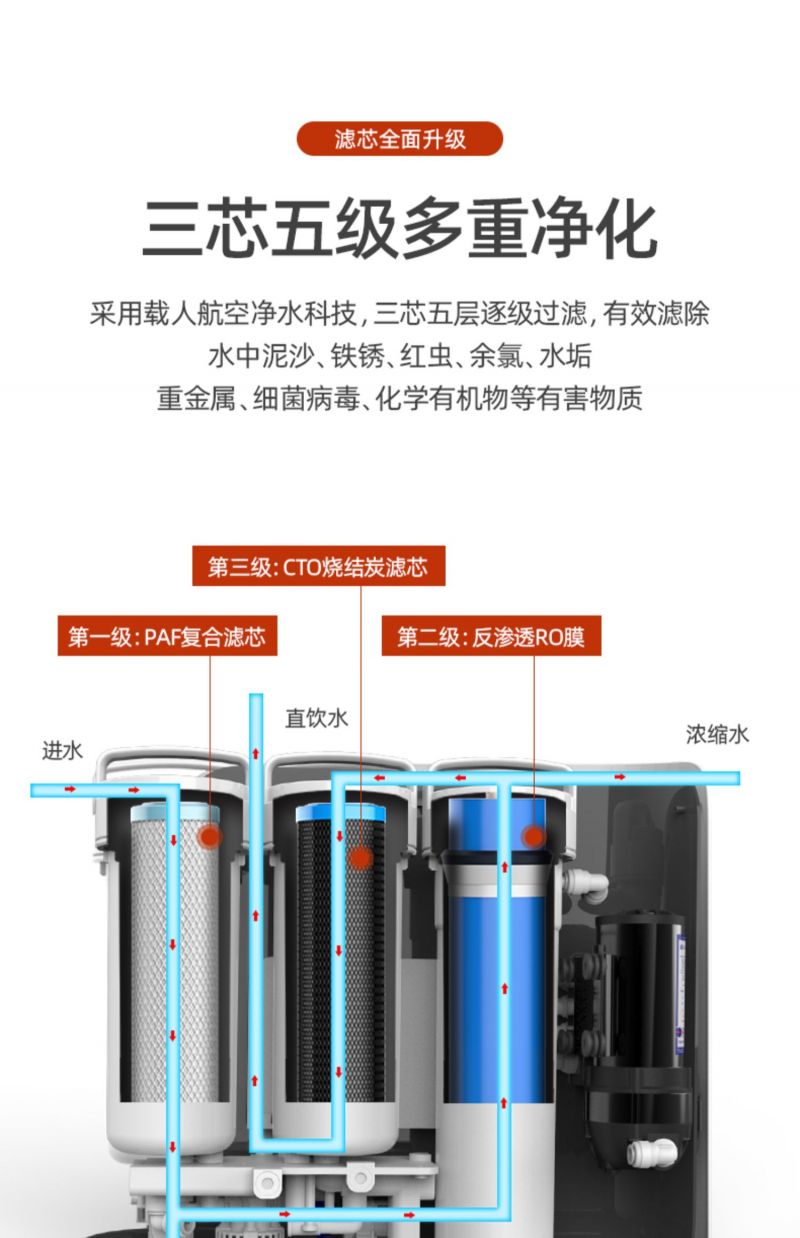 滤芯全面升级

三芯五级多重净化

采用载人航空净水科技，三芯五层逐级过滤，有效滤除
水中泥沙、铁锈、红虫、余氯、水垢
重金属、细菌病毒、化学有机物等有害物质

第三级：CTO烧结炭滤芯

第一级：PAF复合滤芯

第二级：反渗透RO膜

直饮水

进水

浓缩水